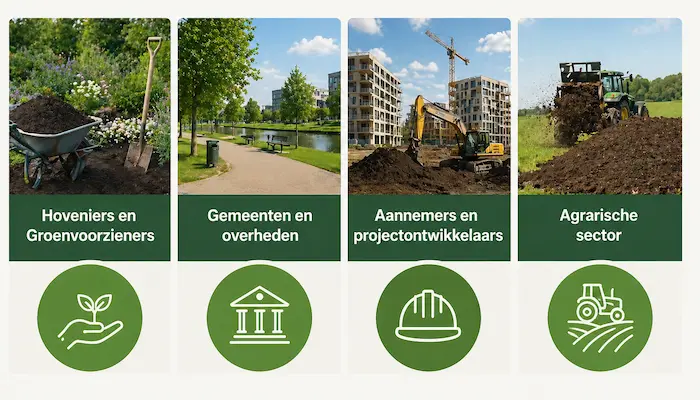 Hoveniers en Groenvoorzieners

Gemeenten en overheden

Aannemers en projectontwikkelaars

Agrarische sector